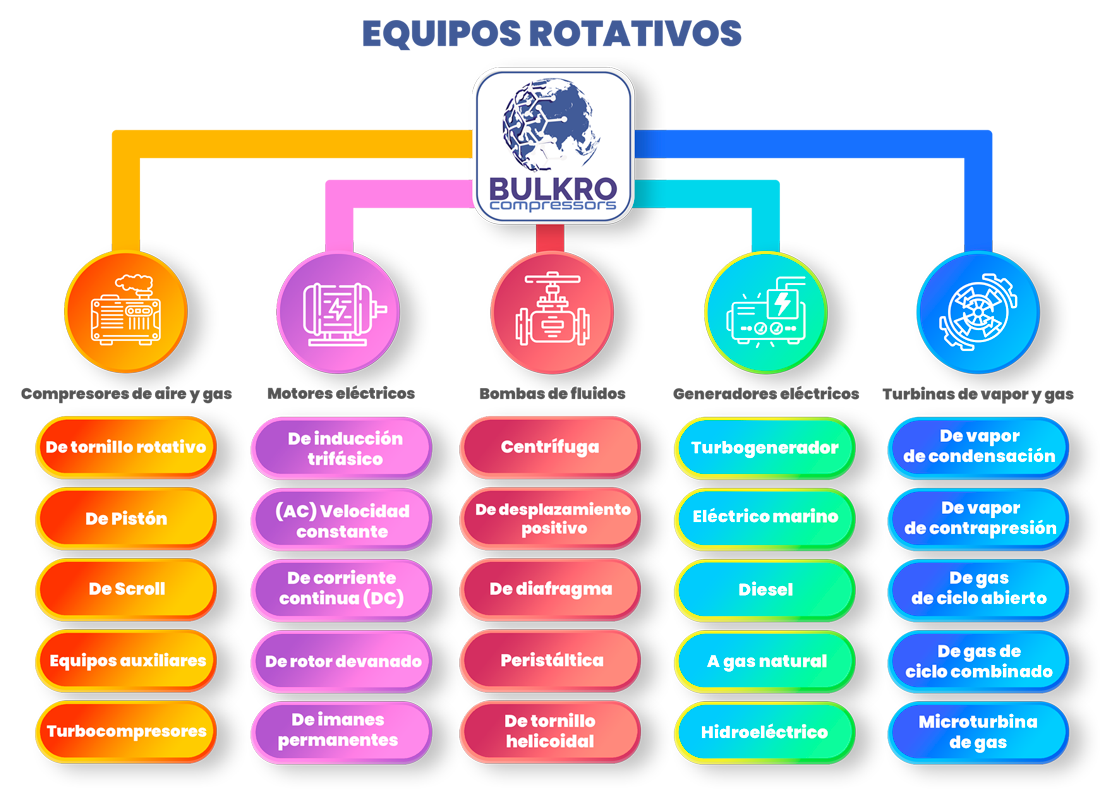 EQUIPOS ROTATIVOS

BULKRO compressors

Compresores de aire y gas

De tornillo rotativo

De Pistón

De Scroll

Equipos auxiliares

Turbocompresores

Motores eléctricos

De inducción trifásico

(AC) Velocidad constante

De corriente continua (DC)

De rotor devanado

De imanes permanentes

Bombas de fluidos

Centrífuga

De desplazamiento positivo

De diafragma

Peristáltica

De tornillo helicoidal

Generadores eléctricos

Turbogenerador

Eléctrico marino

Diesel

A gas natural

Hidroeléctrico

Turbinas de vapor y gas

De vapor de condensación

De vapor de contrapresión

De gas de ciclo abierto

De gas de ciclo combinado

Microturbina de gas